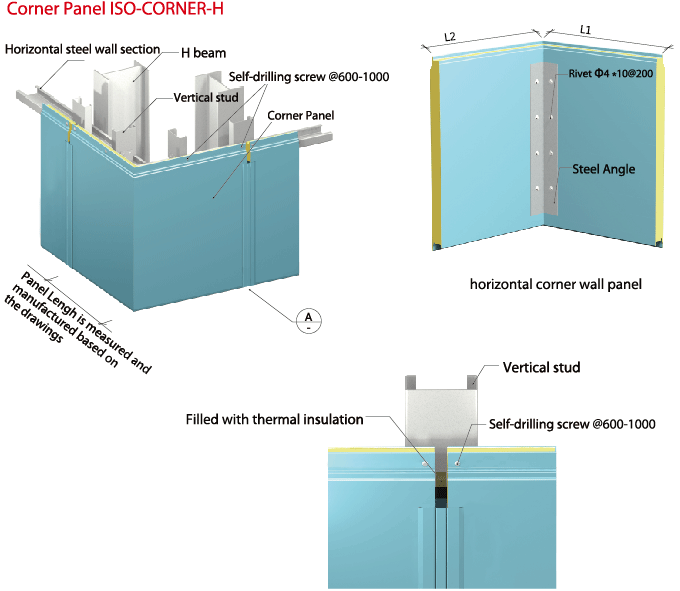 Corner Panel ISO-CORNER-H

Horizontal steel wall section

H beam

Self-drilling screw @600-1000

Vertical stud

Corner Panel

Panel Lengh is measured and manufactured based on the drawings

A
-

L2

L1

Rivet Φ4 *10@200

Steel Angle

horizontal corner wall panel

Vertical stud

Filled with thermal insulation

Self-drilling screw @600-1000